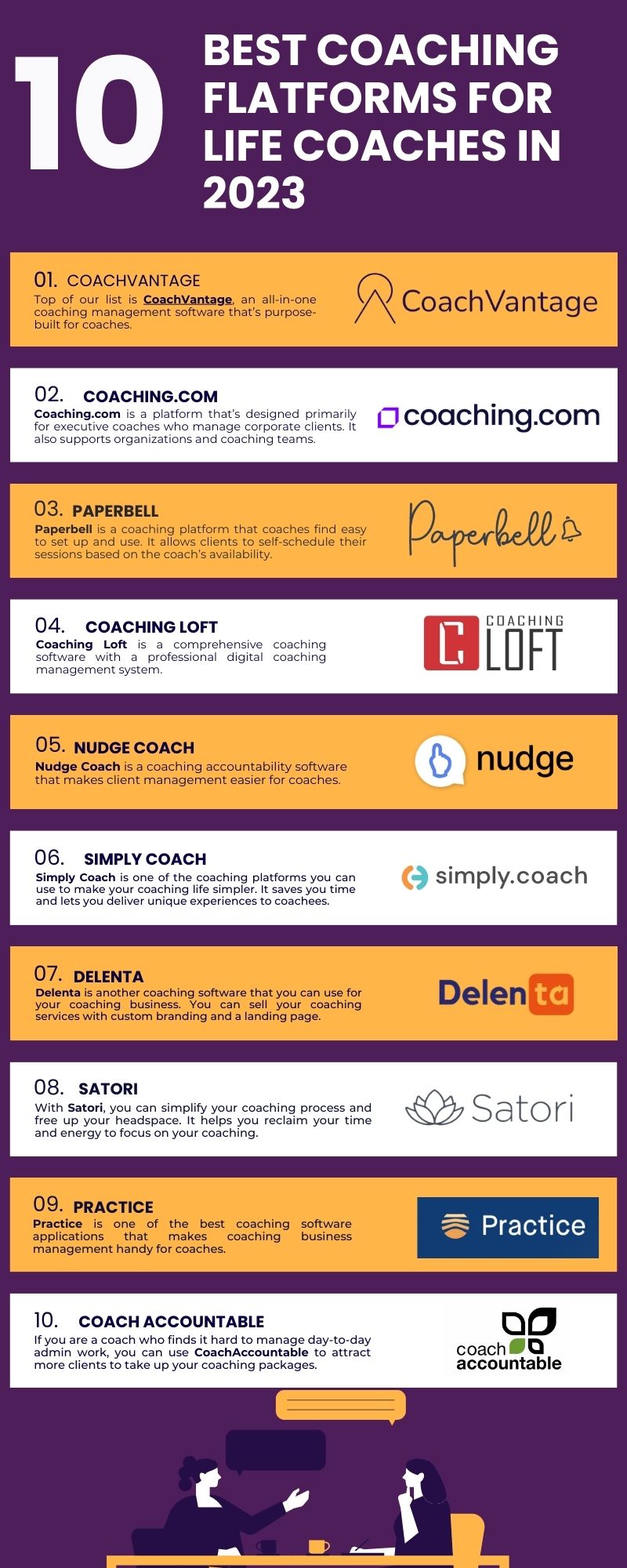 10

BEST COACHING FLATFORMS FOR LIFE COACHES IN 2023

01. COACHVANTAGE
Top of our list is CoachVantage, an all-in-one coaching management software that's purpose-built for coaches.

CoachVantage

02. COACHING.COM
Coaching.com is a platform that's designed primarily for executive coaches who manage corporate clients. It also supports organizations and coaching teams.

coaching.com

03. PAPERBELL
Paperbell is a coaching platform that coaches find easy to set up and use. It allows clients to self-schedule their sessions based on the coach's availability.

Paperbell

04. COACHING LOFT
Coaching Loft is a comprehensive coaching software with a professional digital coaching management system.

COACHING LOFT

05. NUDGE COACH
Nudge Coach is a coaching accountability software that makes client management easier for coaches.

nudge

06. SIMPLY COACH
Simply Coach is one of the coaching platforms you can use to make your coaching life simpler. It saves you time and lets you deliver unique experiences to coachees.

simply.coach

07. DELENTA
Delenta is another coaching software that you can use for your coaching business. You can sell your coaching services with custom branding and a landing page.

Delenta

08. SATORI
With Satori, you can simplify your coaching process and free up your headspace. It helps you reclaim your time and energy to focus on your coaching.

Satori

09. PRACTICE
Practice is one of the best coaching software applications that makes coaching business management handy for coaches.

Practice

10. COACH ACCOUNTABLE
If you are a coach who finds it hard to manage day-to-day admin work, you can use CoachAccountable to attract more clients to take up your coaching packages.

coach accountable